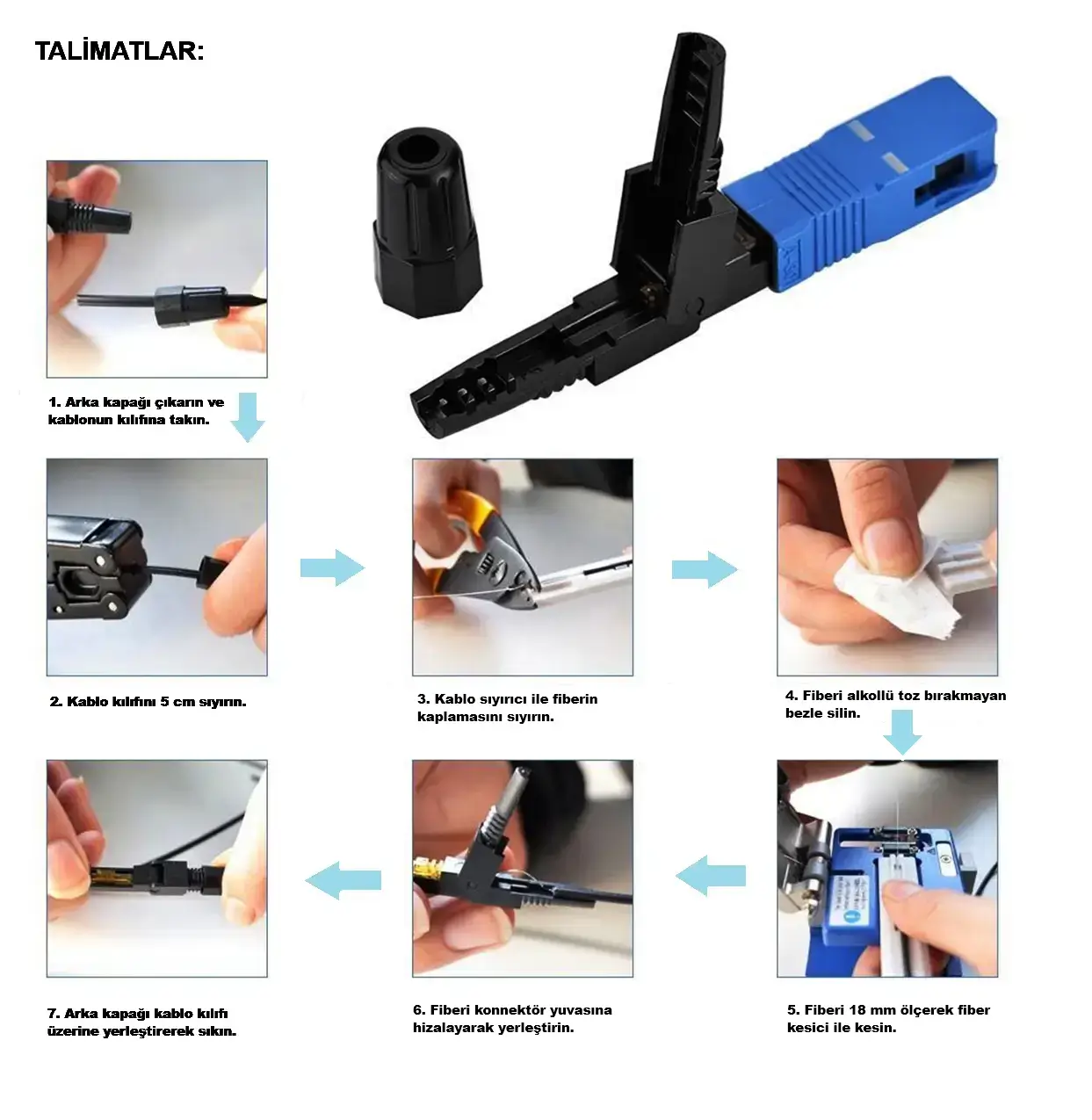 TALİMATLAR:

1. Arka kapağı çıkarın ve kablonun kılıfına takın.

2. Kablo kılıfını 5 cm sıyırın.

3. Kablo sıyırıcı ile fiberin kaplamasını sıyırın.

4. Fiberi alkollü toz bırakmayan bezle silin.

5. Fiberi 18 mm ölçerek fiber kesici ile kesin.

6. Fiberi konnektör yuvasına hizalayarak yerleştirin.

7. Arka kapağı kablo kılıfı üzerine yerleştirerek sıkın.